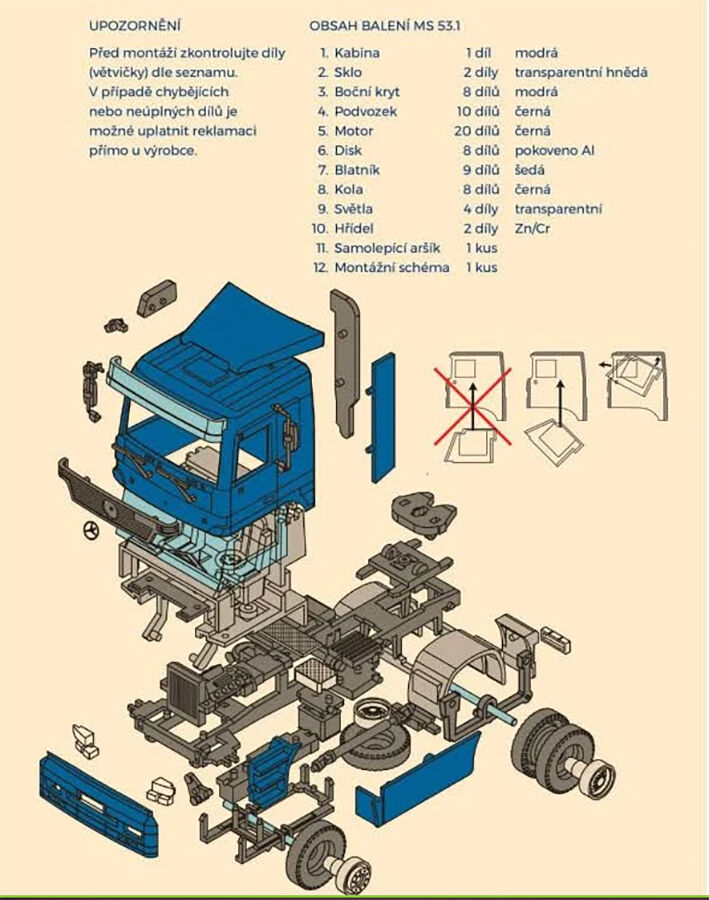 UPOZORNĚNÍ

Před montáží zkontrolujte díly (větvičky) dle seznamu. V případě chybějících nebo neúplných dílů je možné uplatnit reklamaci přímo u výrobce.

OBSAH BALENÍ MS 53.1

| | | | |
|---|---|---|---|
| 1. | Kabina | 1 díl | modrá |
| 2. | Sklo | 2 díly | transparentní hnědá |
| 3. | Boční kryt | 8 dílů | modrá |
| 4. | Podvozek | 10 dílů | černá |
| 5. | Motor | 20 dílů | černá |
| 6. | Disk | 8 dílů | pokoveno Al |
| 7. | Blatník | 9 dílů | šedá |
| 8. | Kola | 8 dílů | černá |
| 9. | Světla | 4 díly | transparentní |
| 10. | Hřídel | 2 díly | Zn/Cr |
| 11. | Samolepící aršík | 1 kus | |
| 12. | Montážní schéma | 1 kus | |